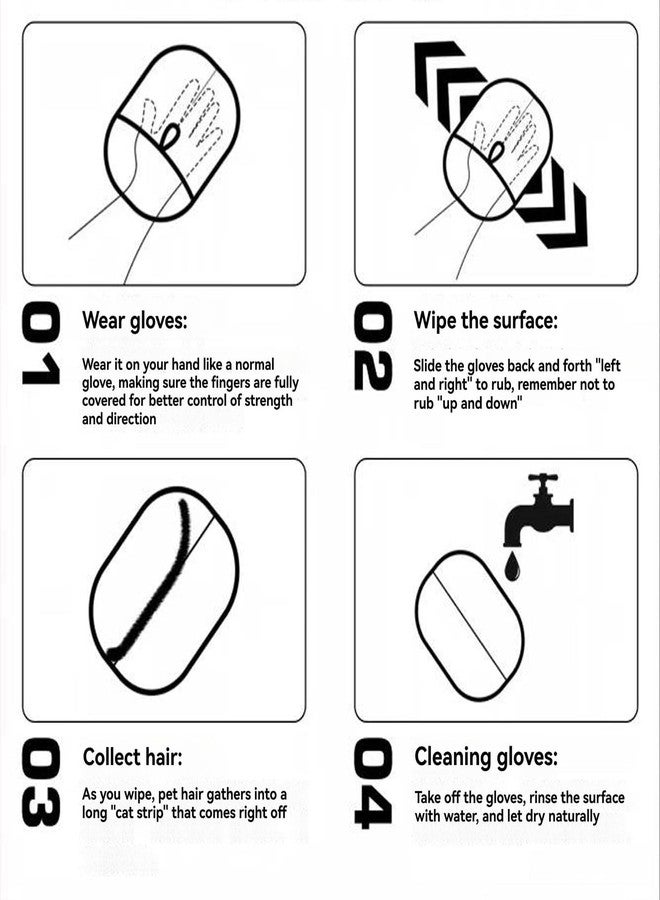 01

Wear gloves:

Wear it on your hand like a normal glove, making sure the fingers are fully covered for better control of strength and direction

02

Wipe the surface:

Slide the gloves back and forth "left and right" to rub, remember not to rub "up and down"

03

Collect hair:

As you wipe, pet hair gathers into a long "cat strip" that comes right off

04

Cleaning gloves:

Take off the gloves, rinse the surface with water, and let dry naturally